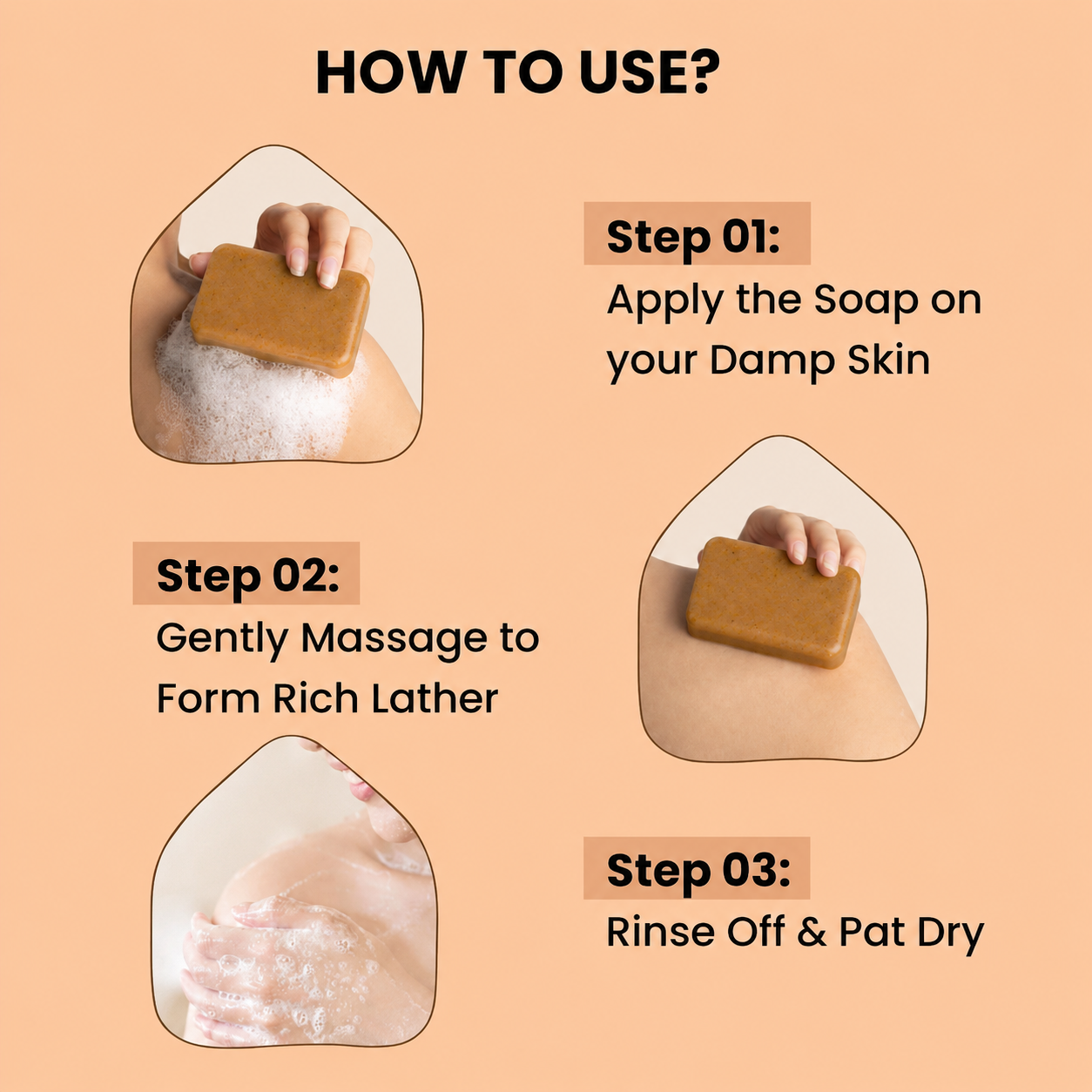 HOW TO USE?

Step 01:
Apply the Soap on your Damp Skin

Step 02:
Gently Massage to Form Rich Lather

Step 03:
Rinse Off & Pat Dry